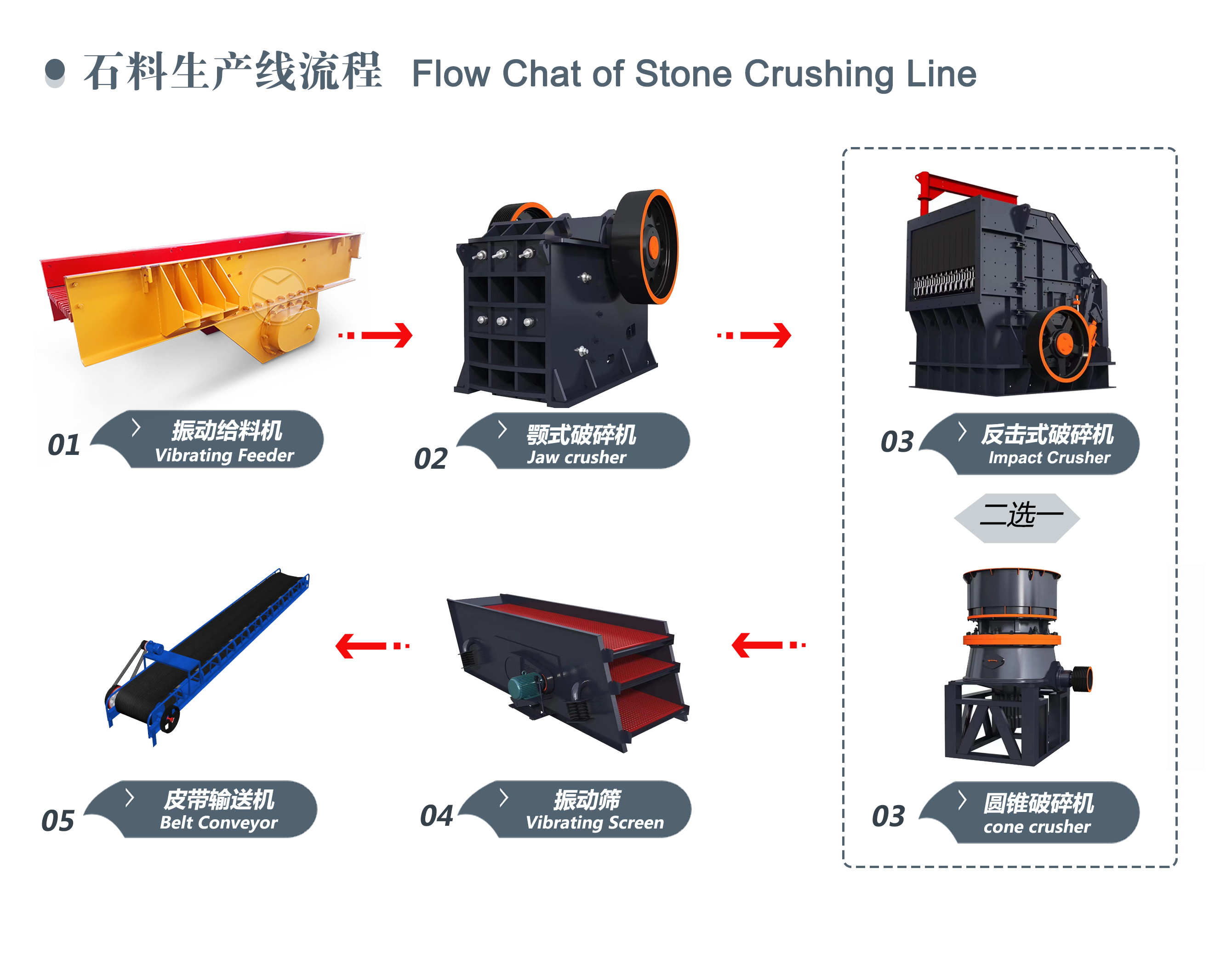 石料生产线流程 Flow Chat of Stone Crushing Line

01 振动给料机 Vibrating Feeder

02 颚式破碎机 Jaw crusher

03 反击式破碎机 Impact Crusher

二选一

03 圆锥破碎机 cone crusher

04 振动筛 Vibrating Screen

05 皮带输送机 Belt Conveyor